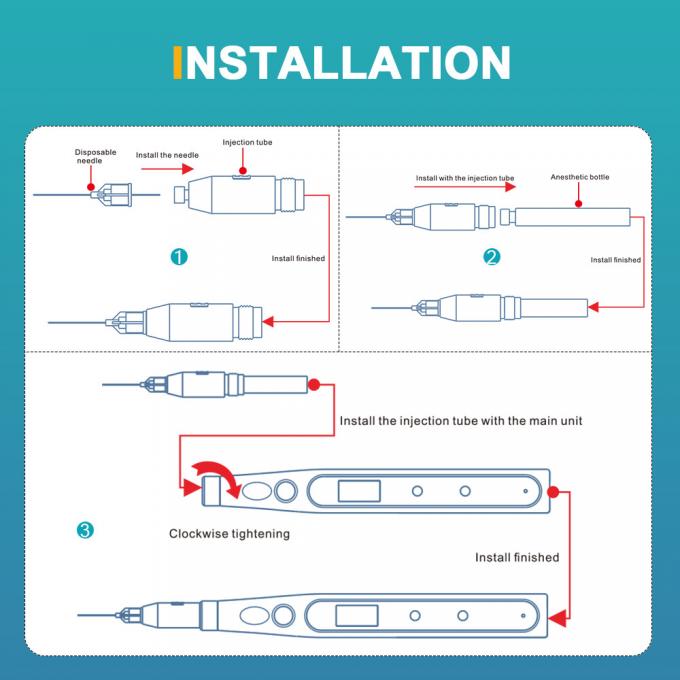 INSTALLATION

Disposable needle

Install the needle

Injection tube

1

Install finished

Install with the injection tube

Anesthetic bottle

2

Install finished

Install the injection tube with the main unit

3

Clockwise tightening

Install finished